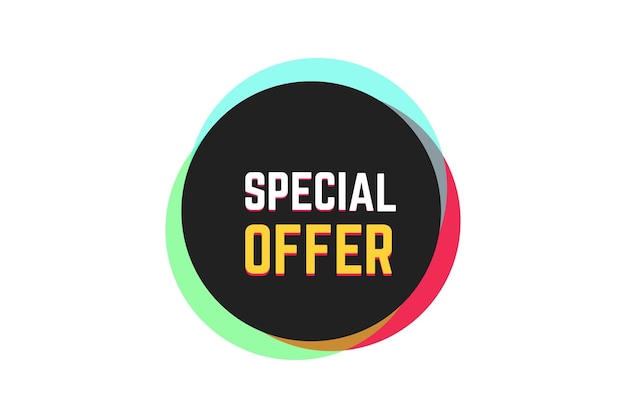 SPECIAL
OFFER