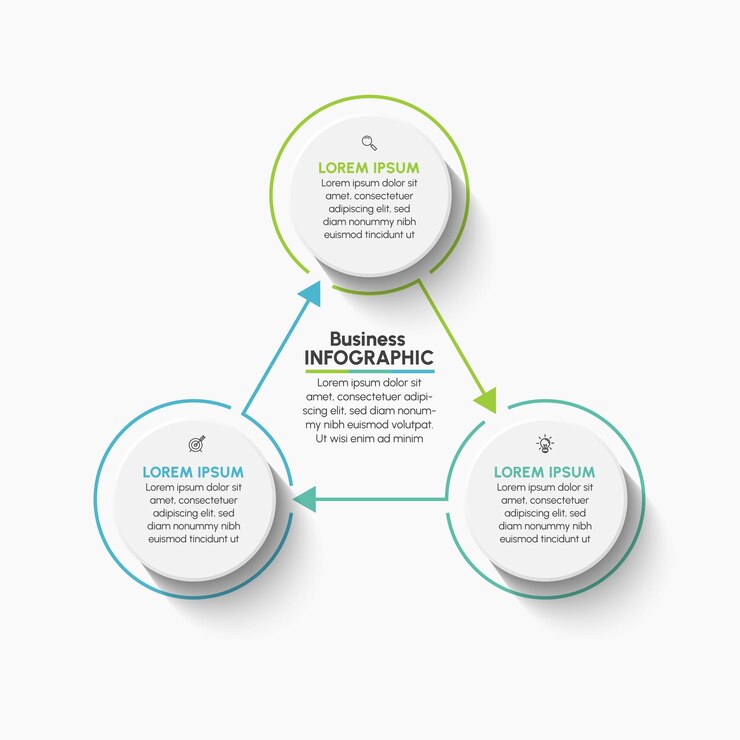 LOREM IPSUM
Lorem ipsum dolor sit amet, consectetuer adipiscing elit, sed diam nonummy nibh euismod tincidunt ut

Business
INFOGRAPHIC
Lorem ipsum dolor sit amet, consectetuer adipiscing elit, sed diam nonummy nibh euismod volutpat. Ut wisi enim ad minim

LOREM IPSUM
Lorem ipsum dolor sit amet, consectetuer adipiscing elit, sed diam nonummy nibh euismod tincidunt ut

LOREM IPSUM
Lorem ipsum dolor sit amet, consectetuer adipiscing elit, sed diam nonummy nibh euismod tincidunt ut