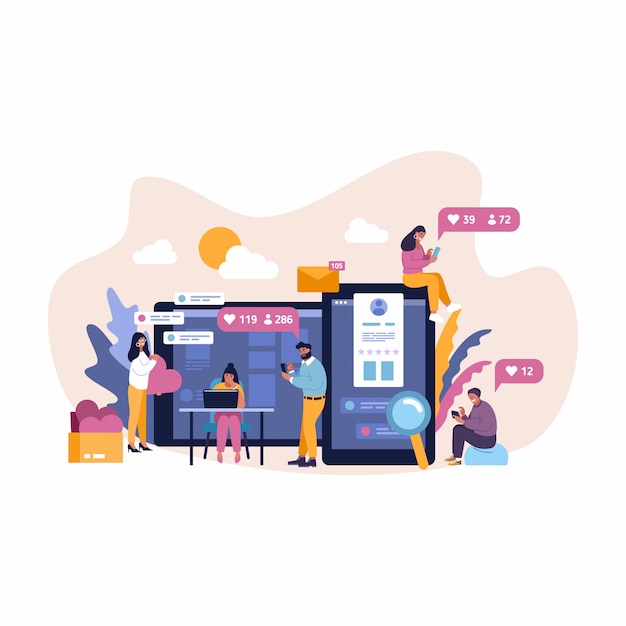 39 72
105
119 286
12