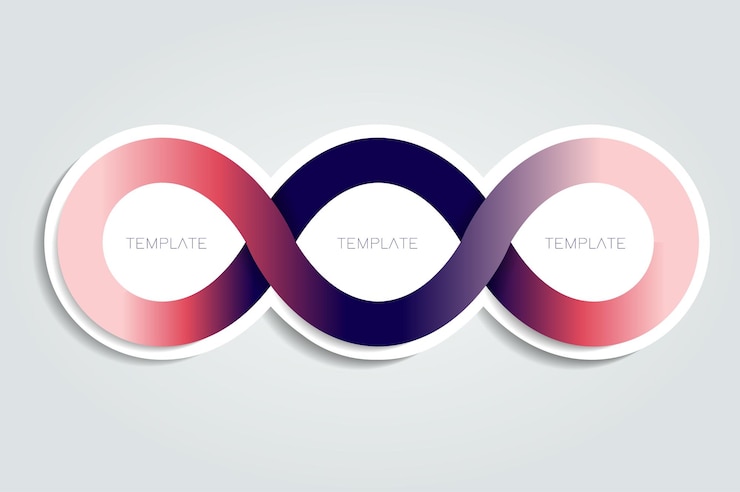 TEMPLATE

TEMPLATE

TEMPLATE