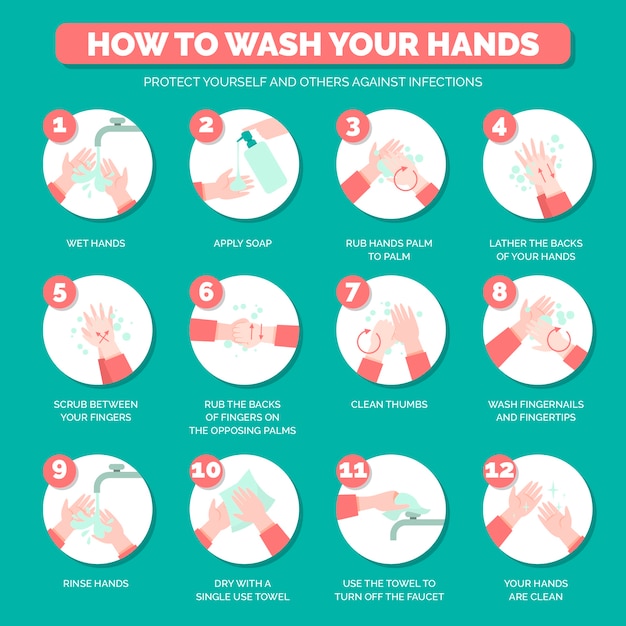 HOW TO WASH YOUR HANDS

PROTECT YOURSELF AND OTHERS AGAINST INFECTIONS

1
WET HANDS

2
APPLY SOAP

3
RUB HANDS PALM TO PALM

4
LATHER THE BACKS OF YOUR HANDS

5
SCRUB BETWEEN YOUR FINGERS

6
RUB THE BACKS OF FINGERS ON THE OPPOSING PALMS

7
CLEAN THUMBS

8
WASH FINGERNAILS AND FINGERTIPS

9
RINSE HANDS

10
DRY WITH A SINGLE USE TOWEL

11
USE THE TOWEL TO TURN OFF THE FAUCET

12
YOUR HANDS ARE CLEAN