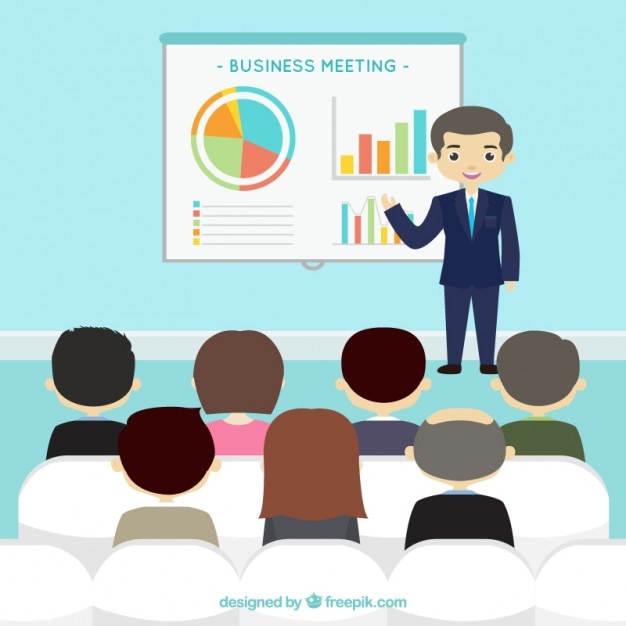 - BUSINESS MEETING -

designed by freepik.com