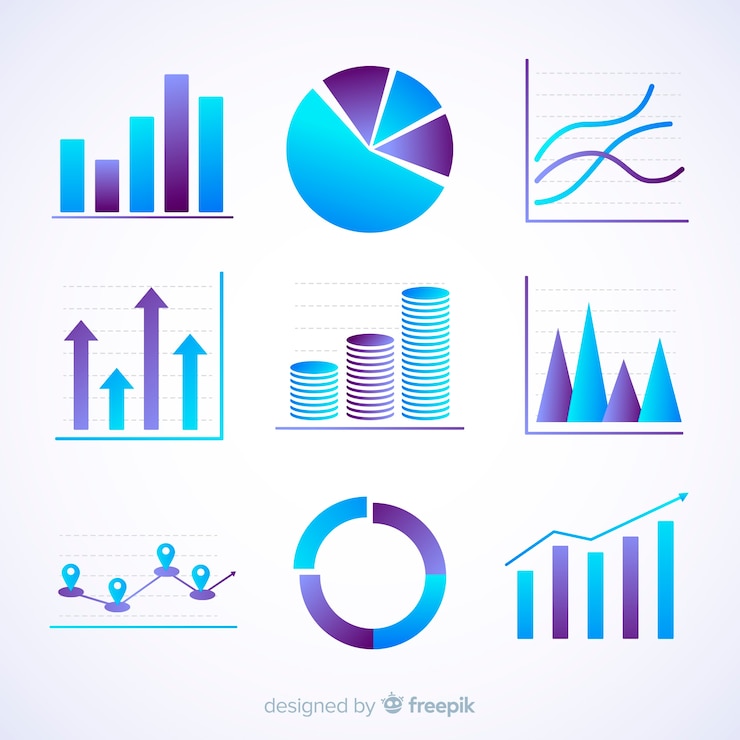 designed by freepik