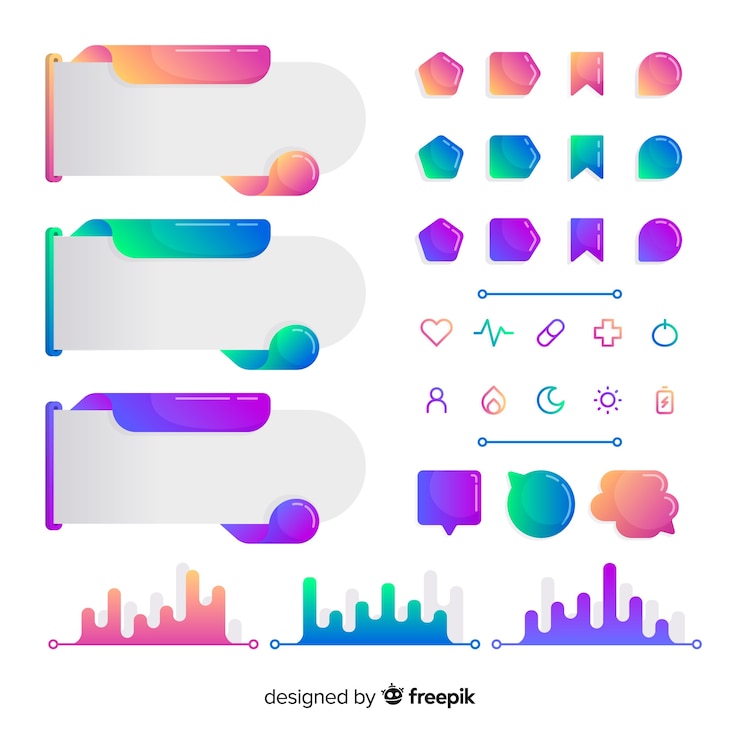 designed by freepik