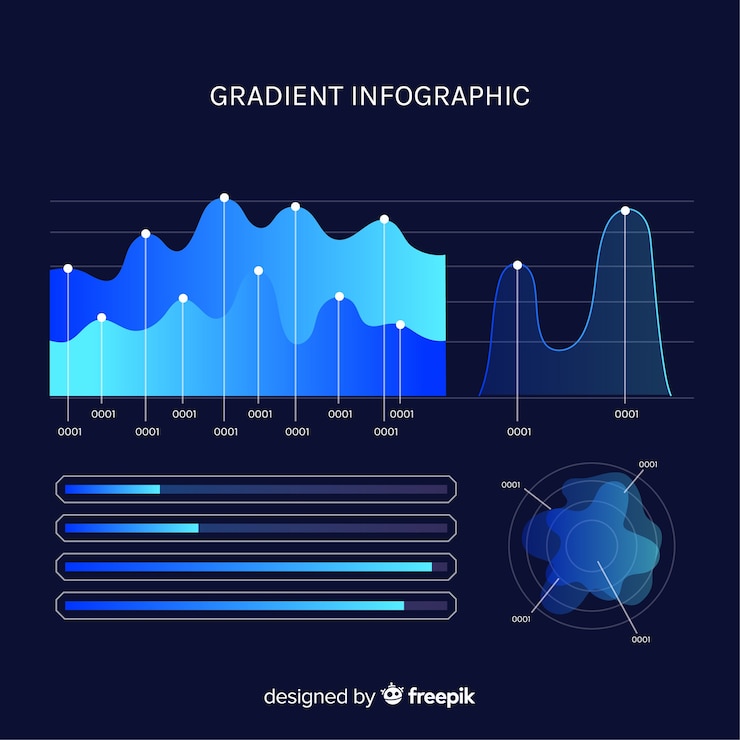 GRADIENT INFOGRAPHIC

0001 0001 0001 0001 0001 0001 0001 0001 0001 0001 0001 0001

0001 0001 0001 0001

designed by freepik