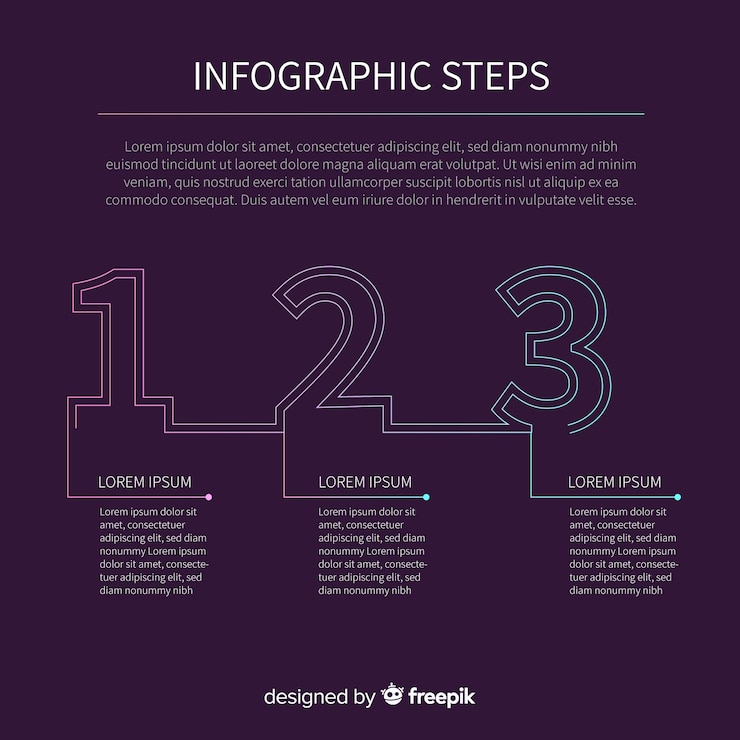 INFOGRAPHIC STEPS

Lorem ipsum dolor sit amet, consectetuer adipiscing elit, sed diam nonummy nibh euismod tincidunt ut laoreet dolore magna aliquam erat volutpat. Ut wisi enim ad minim veniam, quis nostrud exerci tation ullamcorper suscipit lobortis nisl ut aliquip ex ea commodo consequat. Duis autem vel eum iriure dolor in hendrerit in vulputate velit esse.

1

2

3

LOREM IPSUM

Lorem ipsum dolor sit amet, consectetuer adipiscing elit, sed diam nonummy Lorem ipsum dolor sit amet, consectetuer adipiscing elit, sed diam nonummy nibh

LOREM IPSUM

Lorem ipsum dolor sit amet, consectetuer adipiscing elit, sed diam nonummy Lorem ipsum dolor sit amet, consectetuer adipiscing elit, sed diam nonummy nibh

LOREM IPSUM

Lorem ipsum dolor sit amet, consectetuer adipiscing elit, sed diam nonummy Lorem ipsum dolor sit amet, consectetuer adipiscing elit, sed diam nonummy nibh

designed by freepik