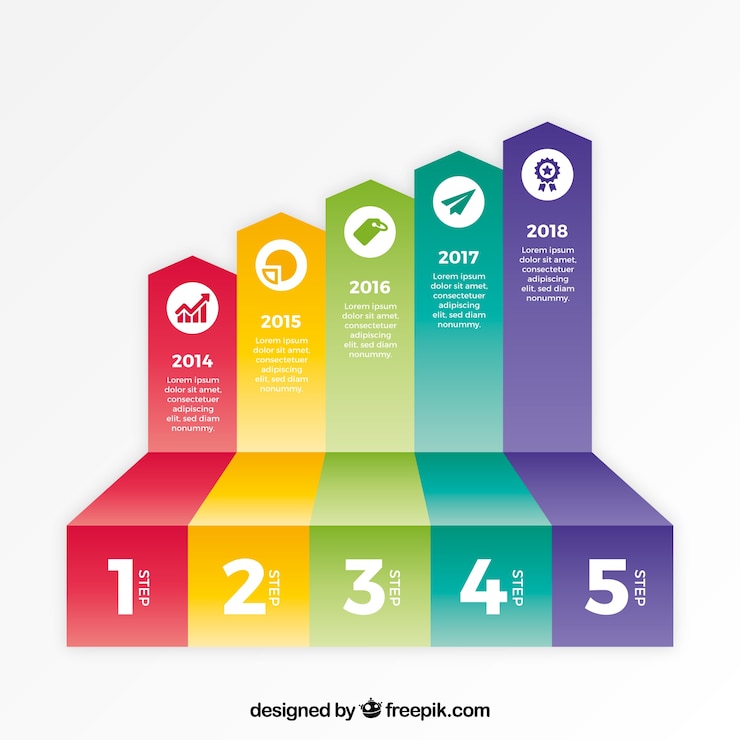 2014
Lorem ipsum dolor sit amet, consectetuer adipiscing elit, sed diam nonummy.

2015
Lorem ipsum dolor sit amet, consectetuer adipiscing elit, sed diam nonummy.

2016
Lorem ipsum dolor sit amet, consectetuer adipiscing elit, sed diam nonummy.

2017
Lorem ipsum dolor sit amet, consectetuer adipiscing elit, sed diam nonummy.

2018
Lorem ipsum dolor sit amet, consectetuer adipiscing elit, sed diam nonummy.

1 STEP
2 STEP
3 STEP
4 STEP
5 STEP

designed by freepik.com