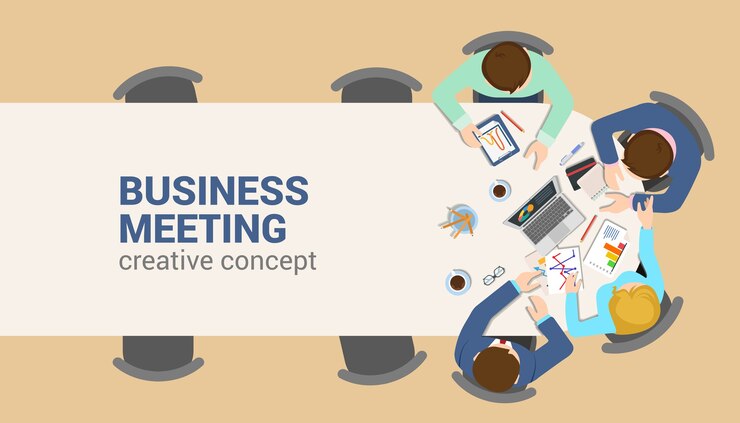 BUSINESS
MEETING
creative concept