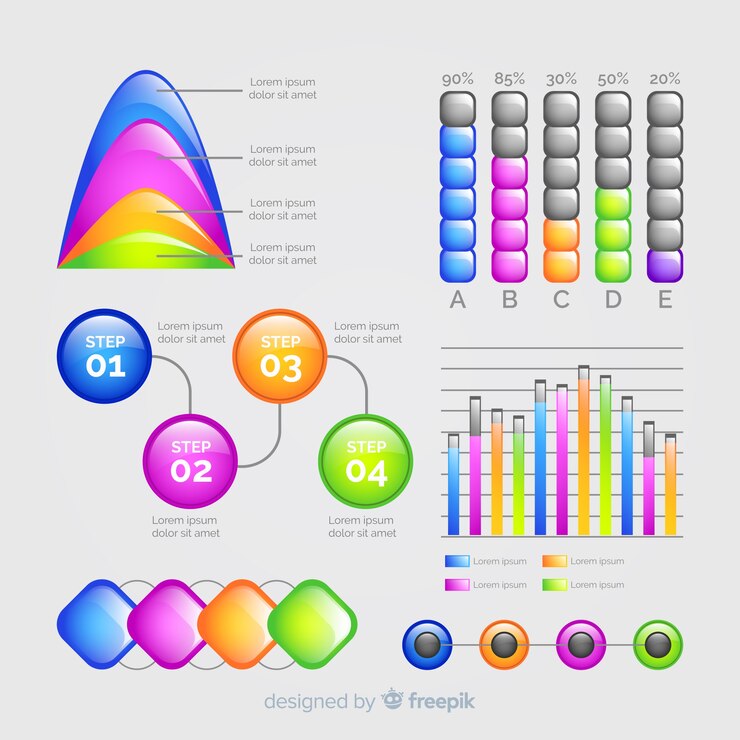 Lorem ipsum dolor sit amet

Lorem ipsum dolor sit amet

Lorem ipsum dolor sit amet

Lorem ipsum dolor sit amet

90% 85% 30% 50% 20%

A B C D E

STEP 01

Lorem ipsum dolor sit amet

STEP 03

Lorem ipsum dolor sit amet

STEP 02

Lorem ipsum dolor sit amet

STEP 04

Lorem ipsum dolor sit amet

Lorem ipsum

Lorem ipsum

Lorem ipsum

Lorem ipsum

designed by freepik