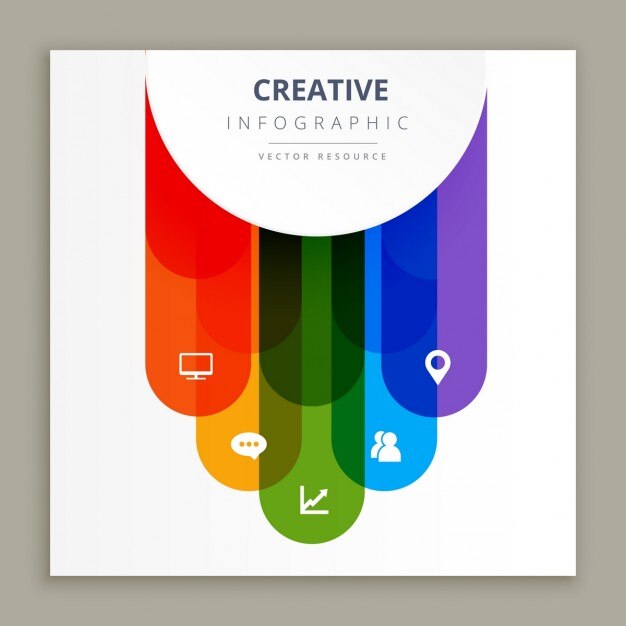 CREATIVE
INFOGRAPHIC
VECTOR RESOURCE