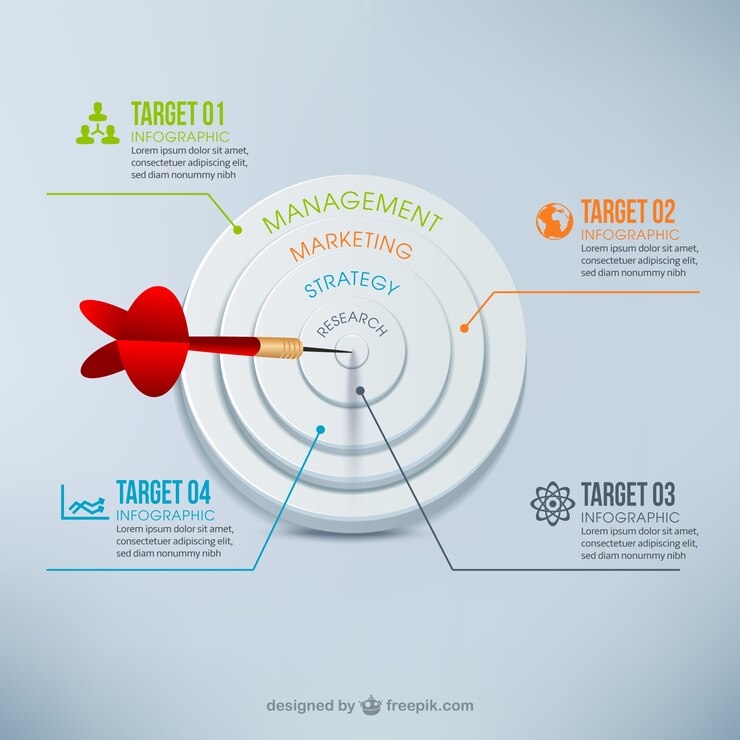 TARGET 01
INFOGRAPHIC
Lorem ipsum dolor sit amet, consectetuer adipiscing elit, sed diam nonummy nibh

MANAGEMENT
MARKETING
STRATEGY
RESEARCH

TARGET 02
INFOGRAPHIC
Lorem ipsum dolor sit amet, consectetuer adipiscing elit, sed diam nonummy nibh

TARGET 04
INFOGRAPHIC
Lorem ipsum dolor sit amet, consectetuer adipiscing elit, sed diam nonummy nibh

TARGET 03
INFOGRAPHIC
Lorem ipsum dolor sit amet, consectetuer adipiscing elit, sed diam nonummy nibh

designed by freepik.com