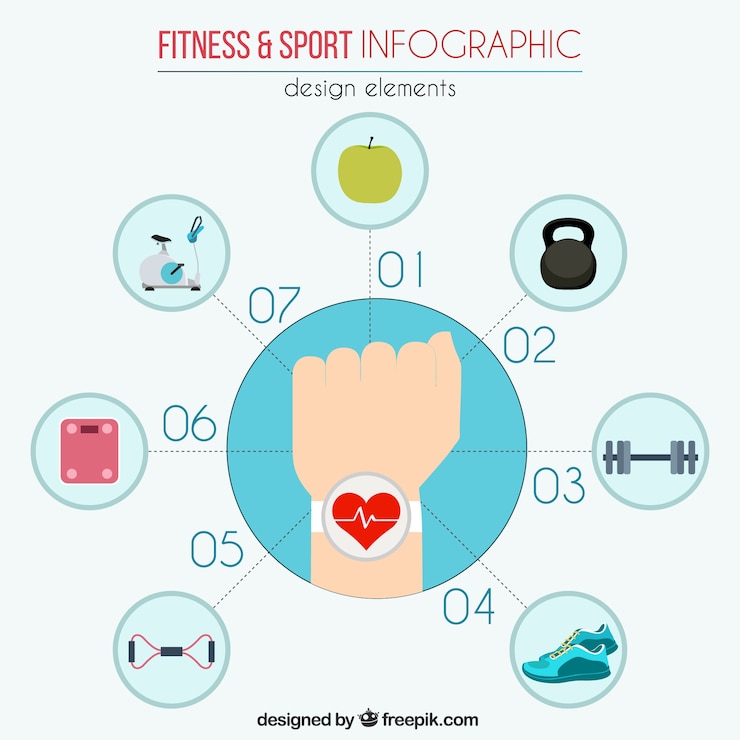 FITNESS & SPORT INFOGRAPHIC

design elements

01

02

03

04

05

06

07

designed by freepik.com