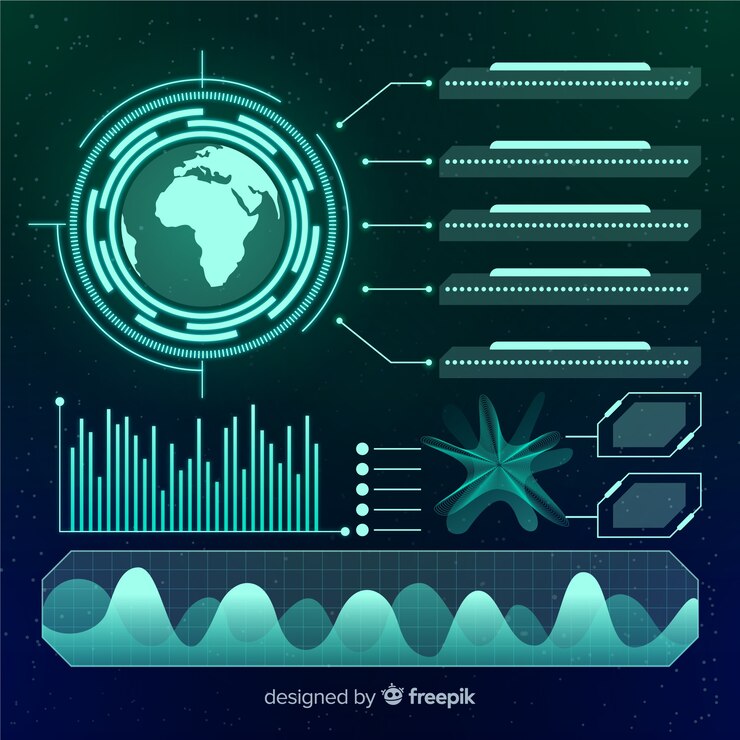 designed by freepik