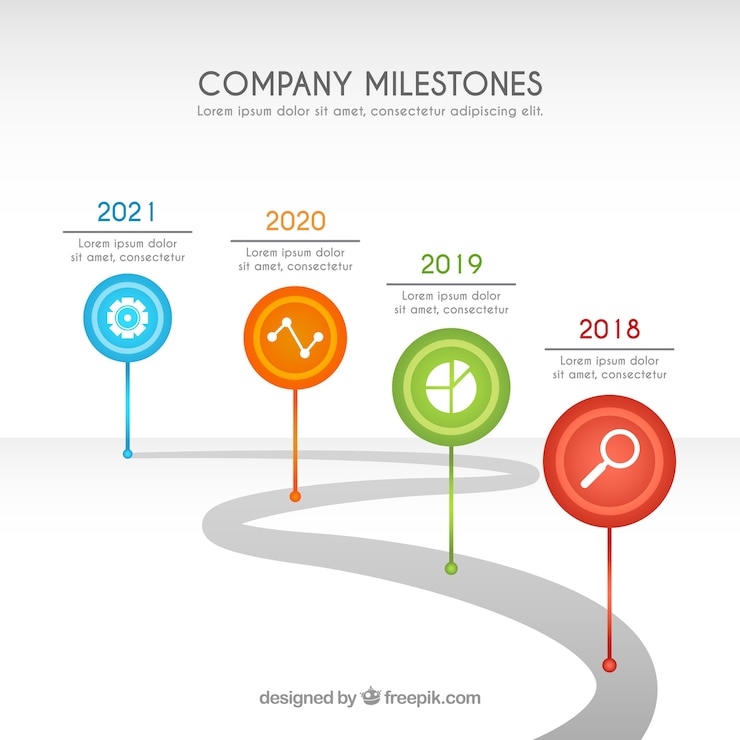 COMPANY MILESTONES
Lorem ipsum dolor sit amet, consectetur adipiscing elit.

2021
Lorem ipsum dolor sit amet, consectetur

2020
Lorem ipsum dolor sit amet, consectetur

2019
Lorem ipsum dolor sit amet, consectetur

2018
Lorem ipsum dolor sit amet, consectetur

designed by freepik.com