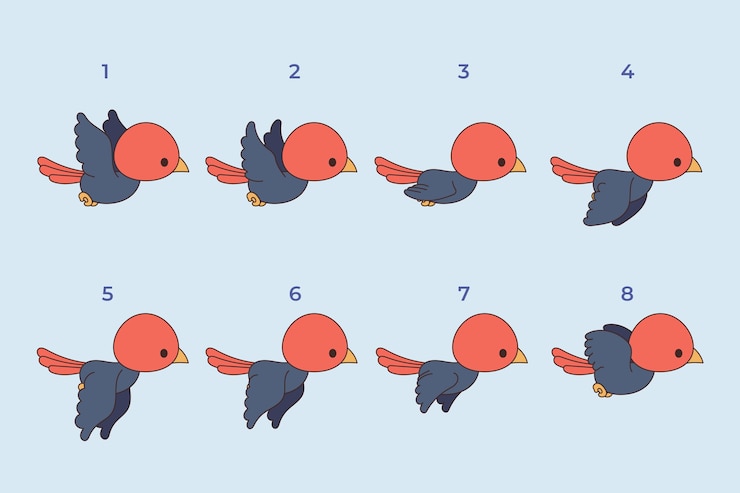 1 2 3 4

5 6 7 8