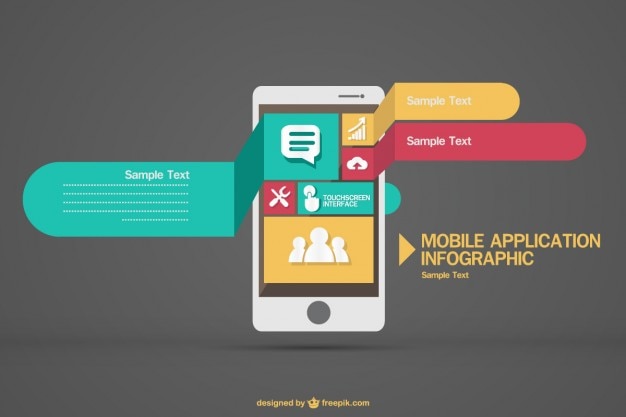 Sample Text

Sample Text

Sample Text

TOUCHSCREEN INTERFACE

MOBILE APPLICATION INFOGRAPHIC

Sample Text

designed by freepik.com