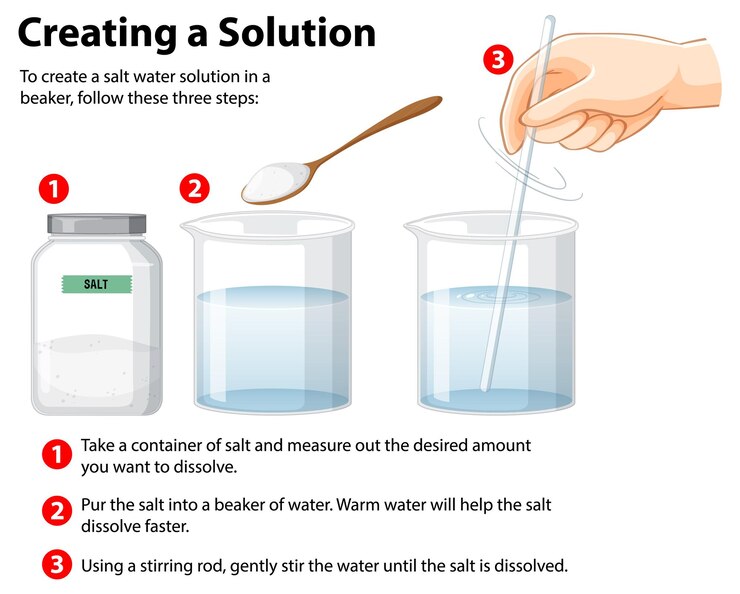 Creating a Solution

To create a salt water solution in a beaker, follow these three steps:

3

1

2

SALT

1 Take a container of salt and measure out the desired amount you want to dissolve.

2 Pur the salt into a beaker of water. Warm water will help the salt dissolve faster.

3 Using a stirring rod, gently stir the water until the salt is dissolved.