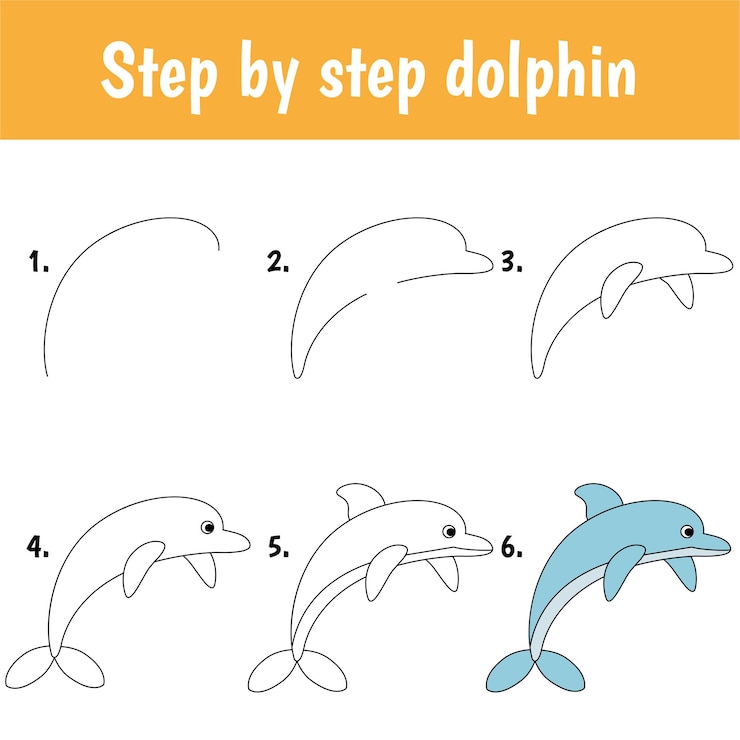 Step by step dolphin

1.

2.

3.

4.

5.

6.