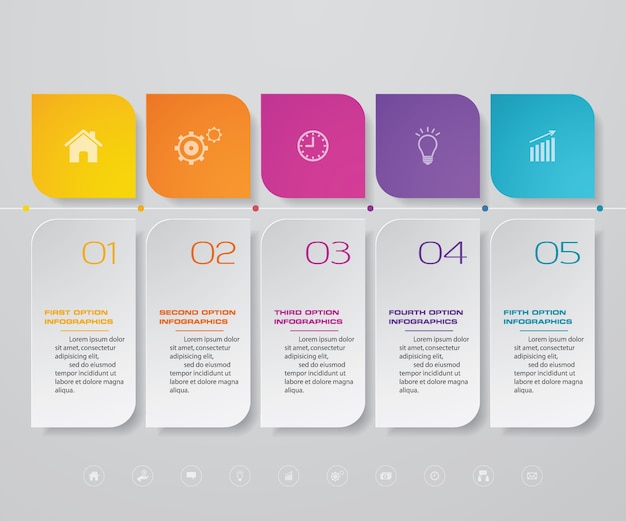 01

FIRST OPTION INFOGRAPHICS

Lorem ipsum dolor sit amet, consectetur adipisicing elit, sed do eiusmod tempor incididunt ut labore et dolore magna aliqua.

02

SECOND OPTION INFOGRAPHICS

Lorem ipsum dolor sit amet, consectetur adipisicing elit, sed do eiusmod tempor incididunt ut labore et dolore magna aliqua.

03

THIRD OPTION INFOGRAPHICS

Lorem ipsum dolor sit amet, consectetur adipisicing elit, sed do eiusmod tempor incididunt ut labore et dolore magna aliqua.

04

FOURTH OPTION INFOGRAPHICS

Lorem ipsum dolor sit amet, consectetur adipisicing elit, sed do eiusmod tempor incididunt ut labore et dolore magna aliqua.

05

FIFTH OPTION INFOGRAPHICS

Lorem ipsum dolor sit amet, consectetur adipisicing elit, sed do eiusmod tempor incididunt ut labore et dolore magna aliqua.