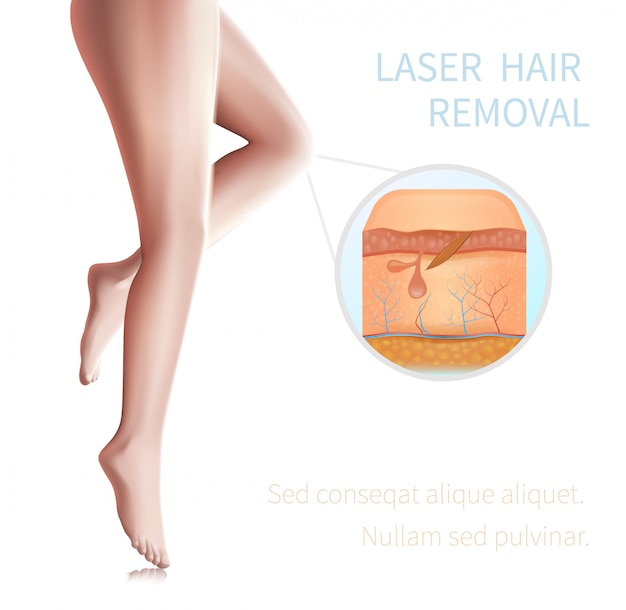 LASER HAIR
REMOVAL

Sed conseqat alique aliquet.
Nullam sed pulvinar.