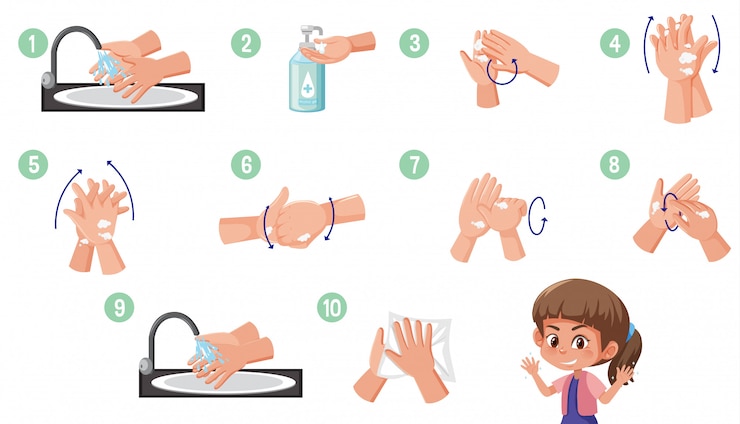 1

2

3

4

5

6

7

8

9

10