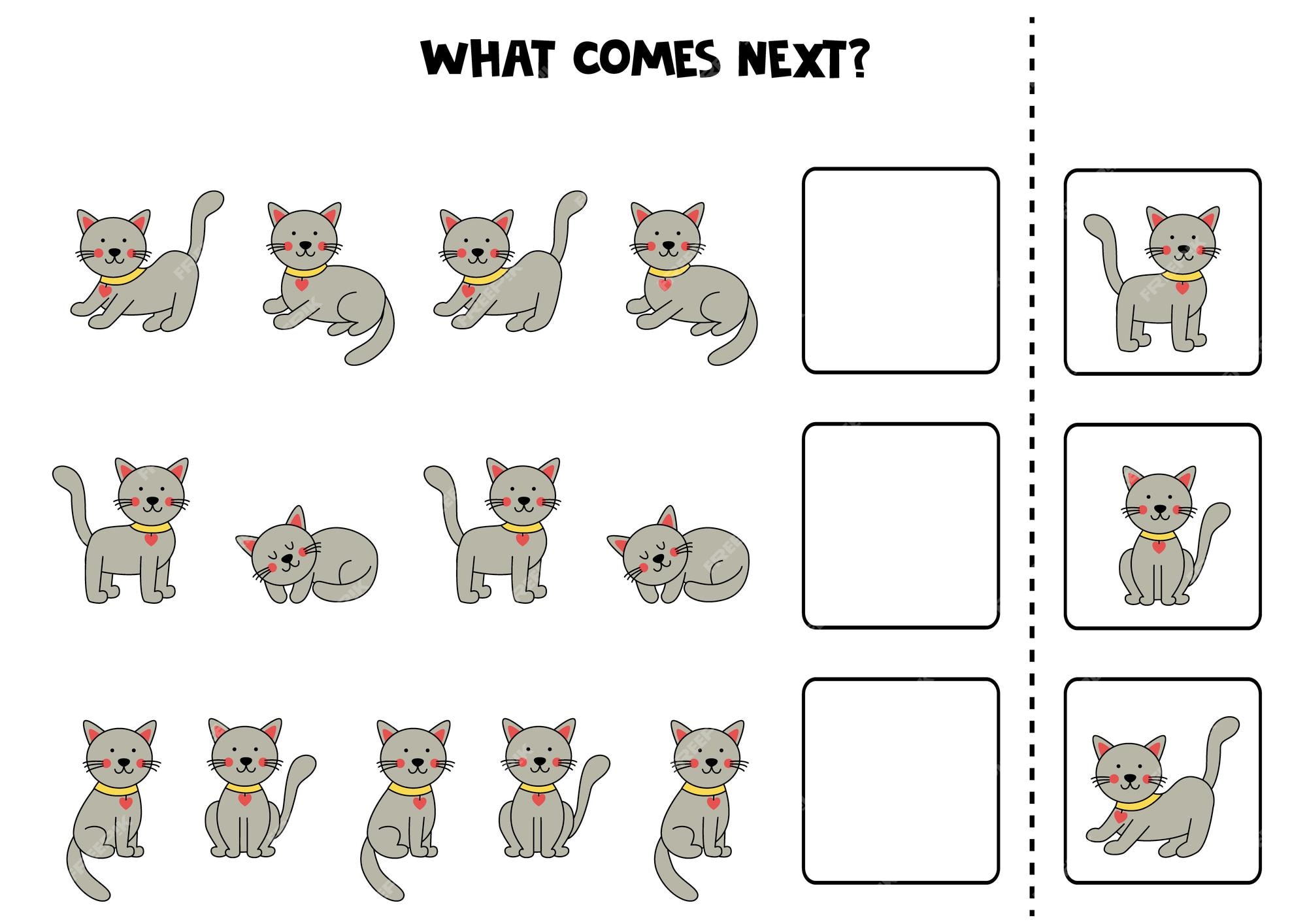 WHAT COMES NEXT?