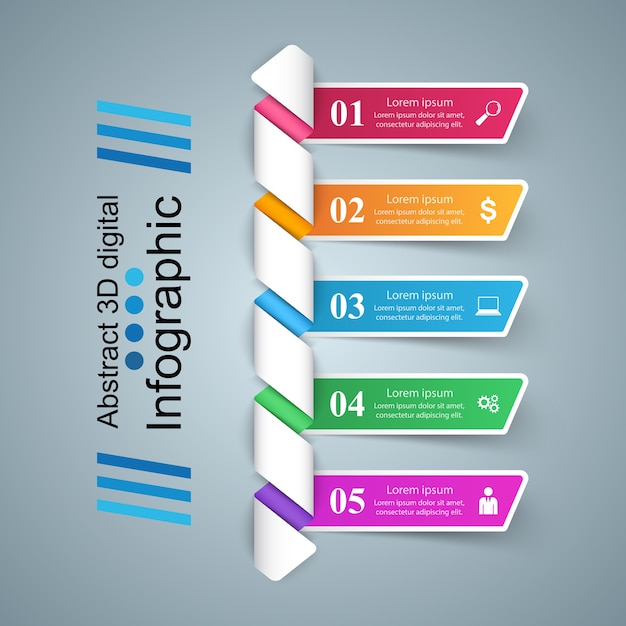 Abstract 3D digital
Infographic

01
Lorem ipsum
Lorem ipsum dolor sit amet, consectetur adipiscing elit.

02
Lorem ipsum
Lorem ipsum dolor sit amet, consectetur adipiscing elit.

03
Lorem ipsum
Lorem ipsum dolor sit amet, consectetur adipiscing elit.

04
Lorem ipsum
Lorem ipsum dolor sit amet, consectetur adipiscing elit.

05
Lorem ipsum
Lorem ipsum dolor sit amet, consectetur adipiscing elit.