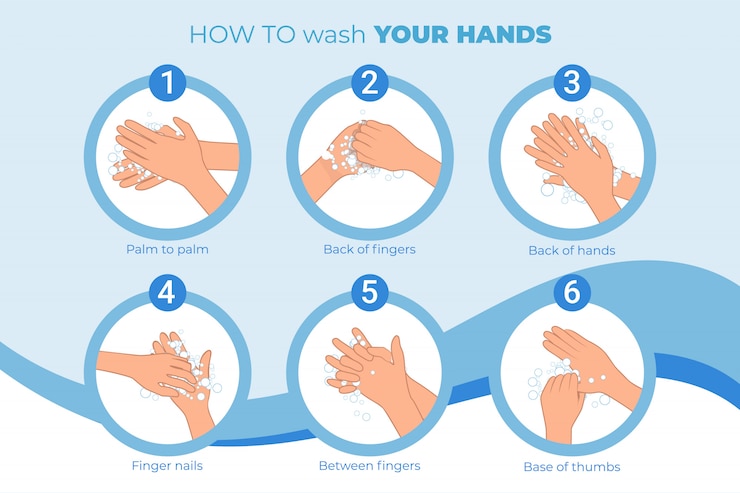 HOW TO wash YOUR HANDS

1
Palm to palm

2
Back of fingers

3
Back of hands

4
Finger nails

5
Between fingers

6
Base of thumbs