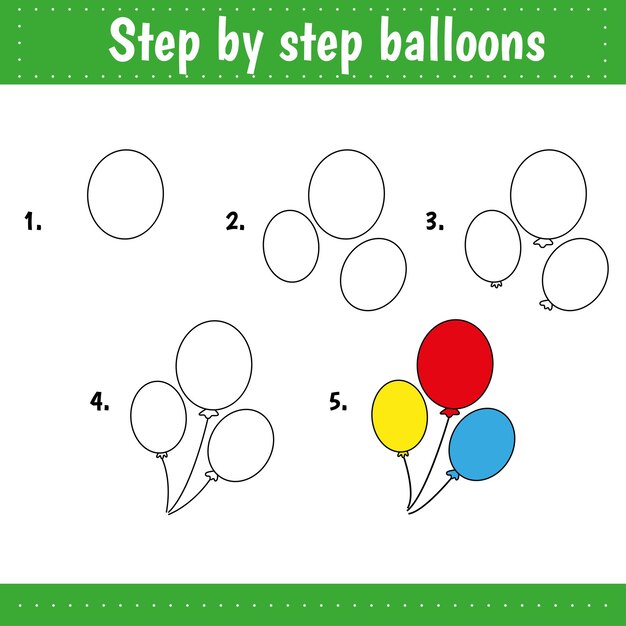 Step by step balloons

1.

2.

3.

4.

5.