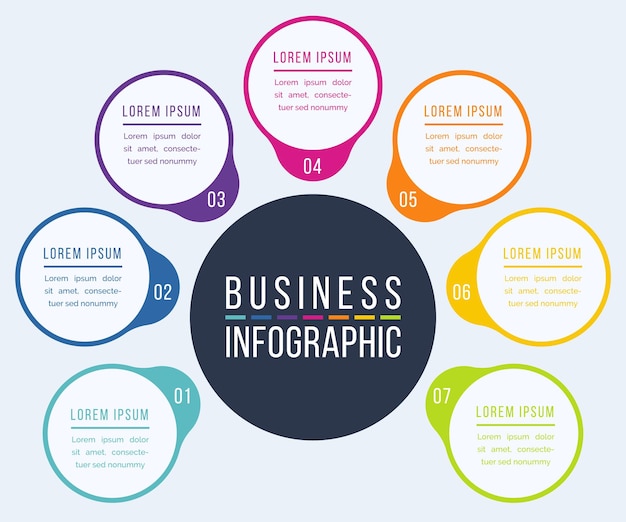 BUSINESS
INFOGRAPHIC

01
LOREM IPSUM
Lorem ipsum dolor sit amet, consectetuer sed nonummy

02
LOREM IPSUM
Lorem ipsum dolor sit amet, consectetuer sed nonummy

03
LOREM IPSUM
Lorem ipsum dolor sit amet, consectetuer sed nonummy

04
LOREM IPSUM
Lorem ipsum dolor sit amet, consectetuer sed nonummy

05
LOREM IPSUM
Lorem ipsum dolor sit amet, consectetuer sed nonummy

06
LOREM IPSUM
Lorem ipsum dolor sit amet, consectetuer sed nonummy

07
LOREM IPSUM
Lorem ipsum dolor sit amet, consectetuer sed nonummy