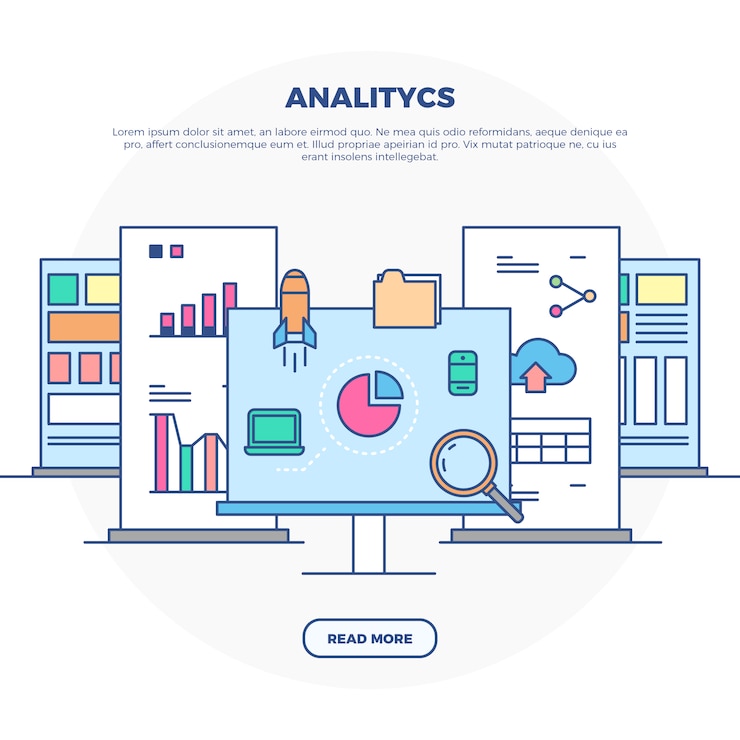 ANALITYCS

Lorem ipsum dolor sit amet, an labore eirmod quo. Ne mea quis odio reformidans, aeque denique ea pro, affert conclusionemque eum et. Illud propriae apeirian id pro. Vix mutat patrioque ne, cu ius erant insolens intellegebat.

READ MORE