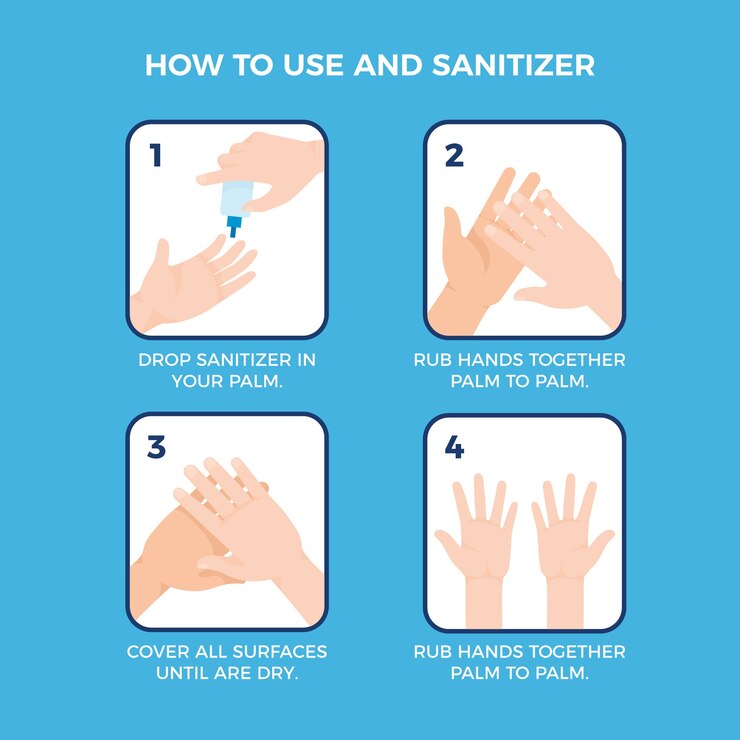 HOW TO USE AND SANITIZER

1

DROP SANITIZER IN YOUR PALM.

2

RUB HANDS TOGETHER PALM TO PALM.

3

COVER ALL SURFACES UNTIL ARE DRY.

4

RUB HANDS TOGETHER PALM TO PALM.