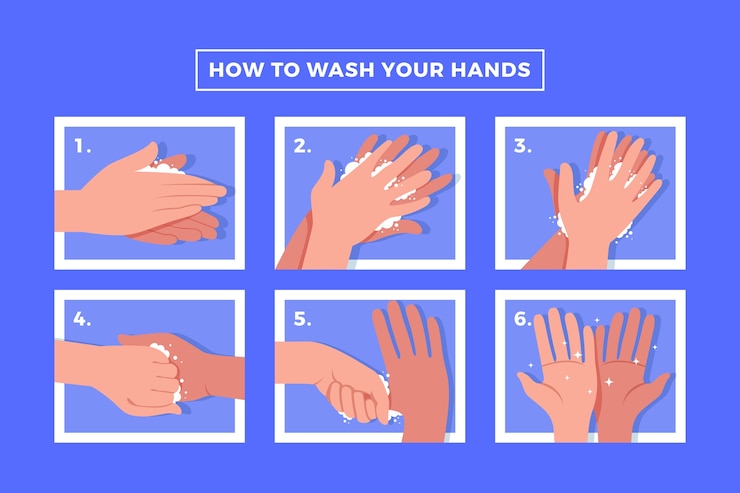 HOW TO WASH YOUR HANDS

1.

2.

3.

4.

5.

6.