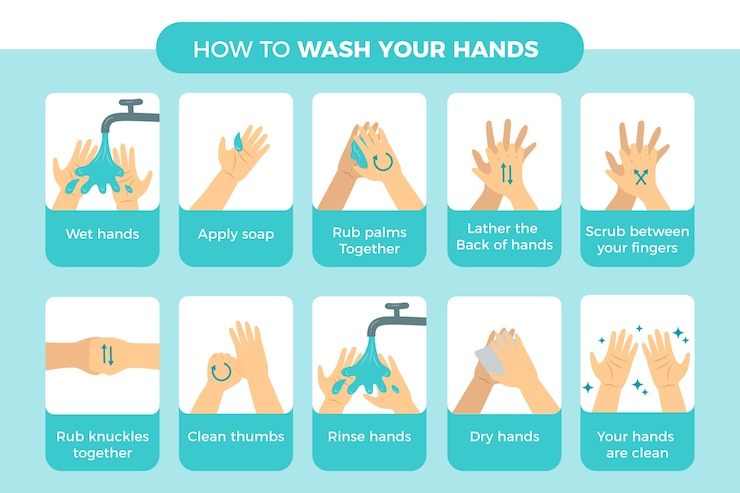 HOW TO WASH YOUR HANDS

Wet hands

Apply soap

Rub palms Together

Lather the Back of hands

Scrub between your fingers

Rub knuckles together

Clean thumbs

Rinse hands

Dry hands

Your hands are clean