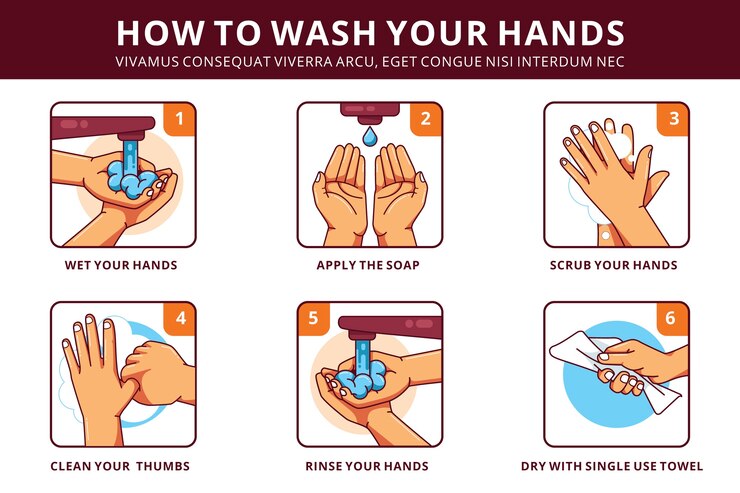 HOW TO WASH YOUR HANDS
VIVAMUS CONSEQUAT VIVERRA ARCU, EGET CONGUE NISI INTERDUM NEC

1
WET YOUR HANDS

2
APPLY THE SOAP

3
SCRUB YOUR HANDS

4
CLEAN YOUR THUMBS

5
RINSE YOUR HANDS

6
DRY WITH SINGLE USE TOWEL