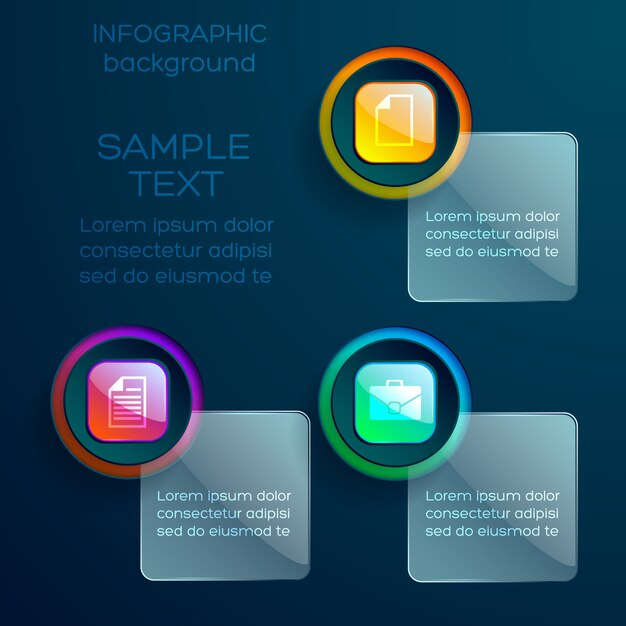 INFOGRAPHIC
background

SAMPLE
TEXT

Lorem ipsum dolor consectetur adipisi sed do eiusmod te

Lorem ipsum dolor consectetur adipisi sed do eiusmod te

Lorem ipsum dolor consectetur adipisi sed do eiusmod te

Lorem ipsum dolor consectetur adipisi sed do eiusmod te