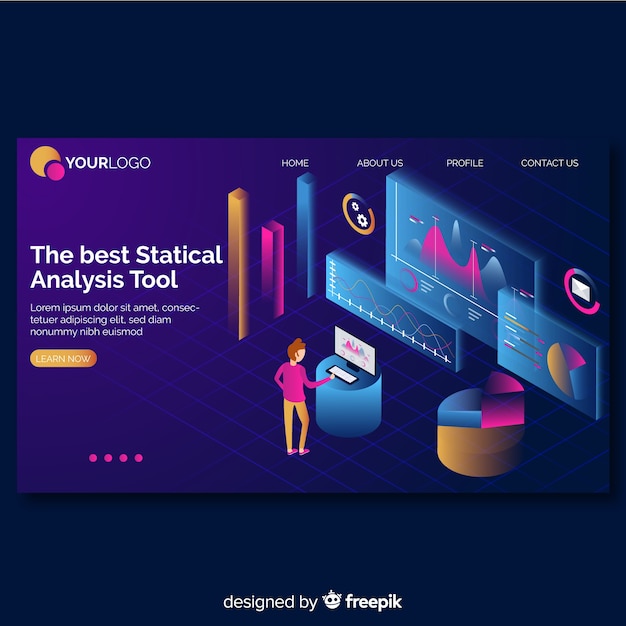 YOURLOGO

HOME ABOUT US PROFILE CONTACT US

The best Statical Analysis Tool

Lorem ipsum dolor sit amet, consectetuer adipiscing elit, sed diam nonummy nibh euismod

LEARN NOW

designed by freepik