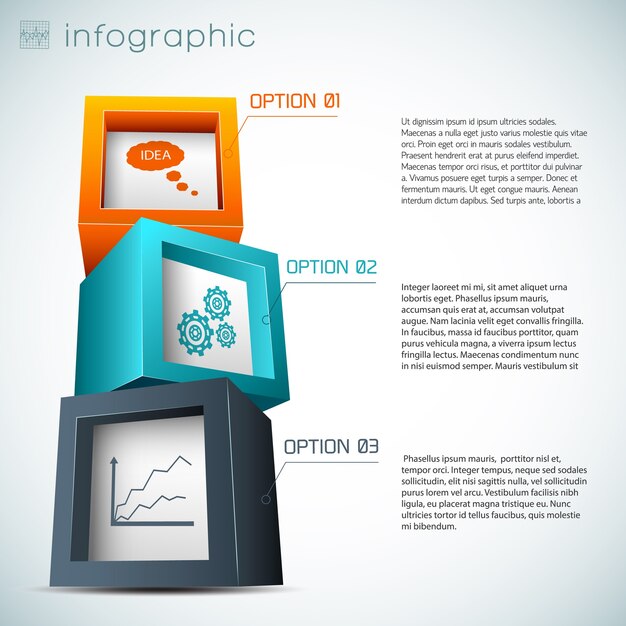 infographic

OPTION 01

IDEA

Ut dignissim ipsum id ipsum ultricies sodales. Maecenas a nulla eget justo varius molestie quis vitae orci. Proin eget orci in mauris sodales vestibulum. Praesent hendrerit erat at purus eleifend imperdiet. Maecenas tempor orci risus, et porttitor dui pulvinar a. Vivamus posuere eget turpis a semper. Donec et fermentum mauris. Ut eget congue mauris. Aenean interdum dictum dapibus. Sed turpis ante, lobortis a

OPTION 02

Integer laoreet mi mi, sit amet aliquet urna lobortis eget. Phasellus ipsum mauris, accumsan quis erat at, accumsan volutpat augue. Nam lacinia velit eget convallis fringilla. In faucibus, massa id faucibus porttitor, quam purus vehicula magna, a viverra ipsum lectus fringilla lectus. Maecenas condimentum nunc in nisi euismod semper. Mauris vestibulum sit

OPTION 03

Phasellus ipsum mauris, porttitor nisl et, tempor orci. Integer tempus, neque sed sodales sollicitudin, elit nisi sagittis nulla, vel sollicitudin purus lorem vel arcu. Vestibulum facilisis nibh ligula, eu placerat magna tristique eu. Nunc ultricies tortor id tellus faucibus, quis molestie mi bibendum.