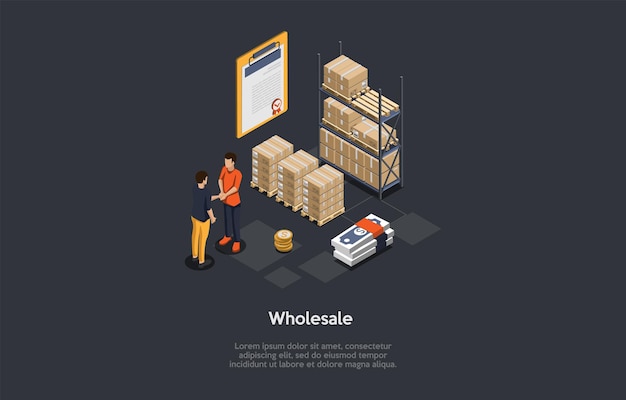 Wholesale

Lorem ipsum dolor sit amet, consectetur adipiscing elit, sed do eiusmod tempor incididunt ut labore et dolore magna aliqua.