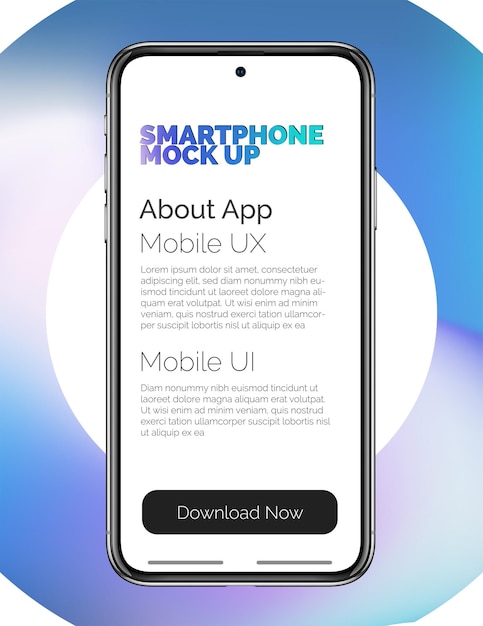 SMARTPHONE MOCK UP

About App

Mobile UX

Lorem ipsum dolor sit amet, consectetuer adipiscing elit, sed diam nonummy nibh euismod tincidunt ut laoreet dolore magna aliquam erat volutpat. Ut wisi enim ad minim veniam, quis nostrud exerci tation ullamcorper suscipit lobortis nisl ut aliquip ex ea

Mobile UI

Diam nonummy nibh euismod tincidunt ut laoreet dolore magna aliquam erat volutpat. Ut wisi enim ad minim veniam, quis nostrud exerci tation ullamcorper suscipit lobortis nisl ut aliquip ex ea

Download Now