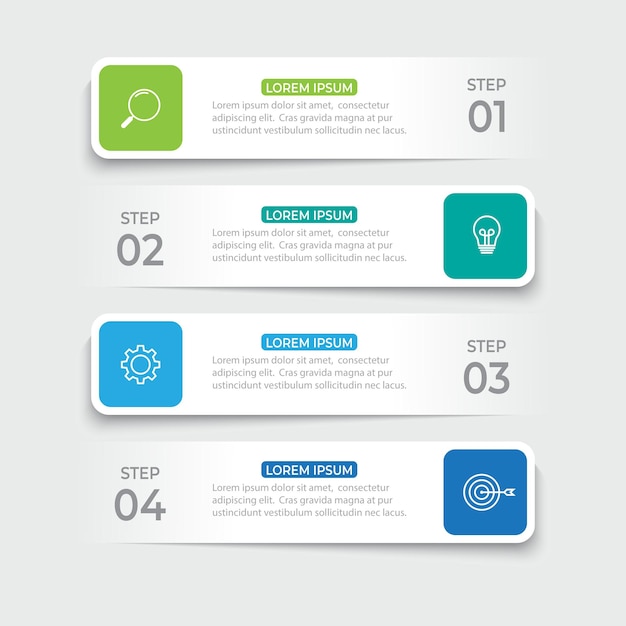 LOREM IPSUM
Lorem ipsum dolor sit amet, consectetur adipiscing elit. Cras gravida magna at pur ustincidunt vestibulum sollicitudin nec lacus.

STEP
01

STEP
02

LOREM IPSUM
Lorem ipsum dolor sit amet, consectetur adipiscing elit. Cras gravida magna at pur ustincidunt vestibulum sollicitudin nec lacus.

LOREM IPSUM
Lorem ipsum dolor sit amet, consectetur adipiscing elit. Cras gravida magna at pur ustincidunt vestibulum sollicitudin nec lacus.

STEP
03

STEP
04

LOREM IPSUM
Lorem ipsum dolor sit amet, consectetur adipiscing elit. Cras gravida magna at pur ustincidunt vestibulum sollicitudin nec lacus.