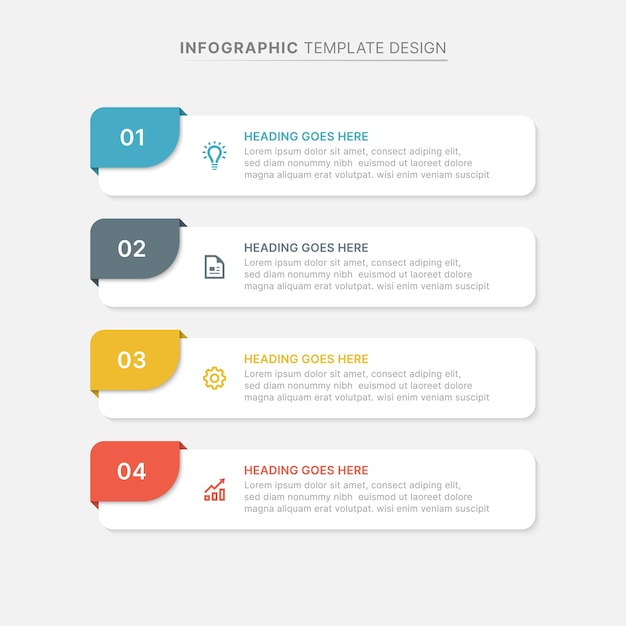 INFOGRAPHIC TEMPLATE DESIGN

01

HEADING GOES HERE

Lorem ipsum dolor sit amet, consect adiping elit, sed diam nonummy nibh euismod ut laoreet dolore magna aliquam erat volutpat. wisi enim veniam suscipit

02

HEADING GOES HERE

Lorem ipsum dolor sit amet, consect adiping elit, sed diam nonummy nibh euismod ut laoreet dolore magna aliquam erat volutpat. wisi enim veniam suscipit

03

HEADING GOES HERE

Lorem ipsum dolor sit amet, consect adiping elit, sed diam nonummy nibh euismod ut laoreet dolore magna aliquam erat volutpat. wisi enim veniam suscipit

04

HEADING GOES HERE

Lorem ipsum dolor sit amet, consect adiping elit, sed diam nonummy nibh euismod ut laoreet dolore magna aliquam erat volutpat. wisi enim veniam suscipit