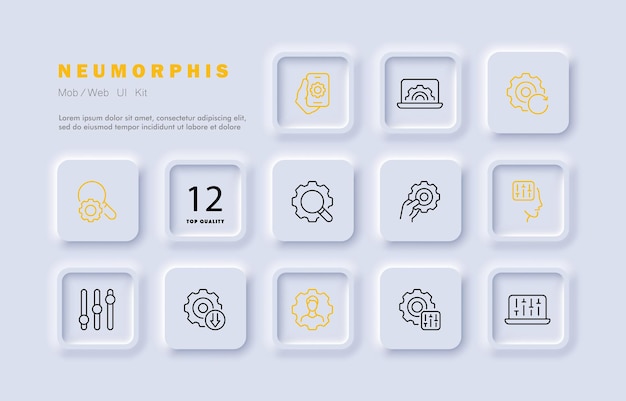 NEUMORPHIS

Mob / Web UI Kit

Lorem ipsum dolor sit amet, consectetur adipiscing elit, sed do eiusmod tempor incididunt ut labore et dolore

12

TOP QUALITY