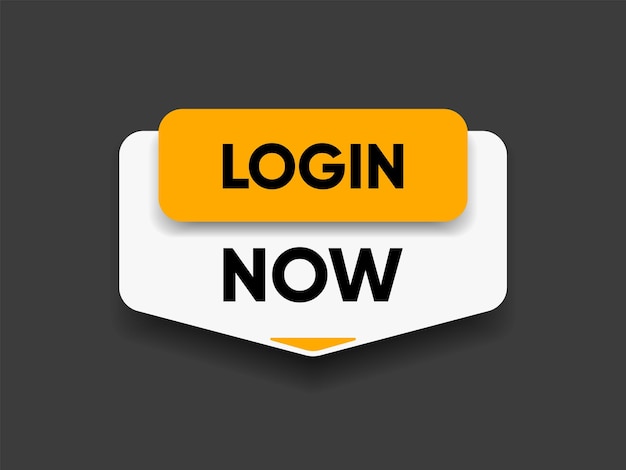 LOGIN
NOW