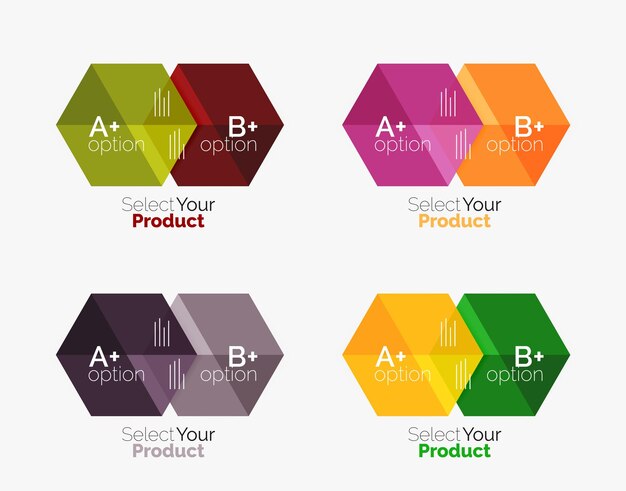 A+
option

B+
option

Select Your
Product

A+
option

B+
option

Select Your
Product

A+
option

B+
option

Select Your
Product

A+
option

B+
option

Select Your
Product