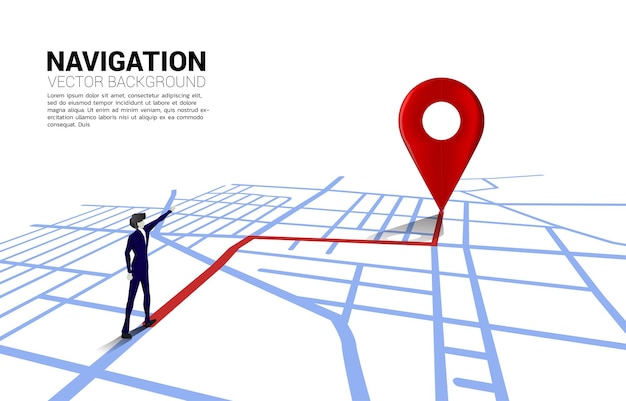 NAVIGATION
VECTOR BACKGROUND

Lorem ipsum dolor sit amet, consectetur adipiscing elit, sed do eiusmod tempor incididunt ut labore et dolore magna aliqua. Ut enim ad minim veniam, quis nostrud exercitation ullamco laboris nisi ut aliquip ex ea commodo consequat. Duis