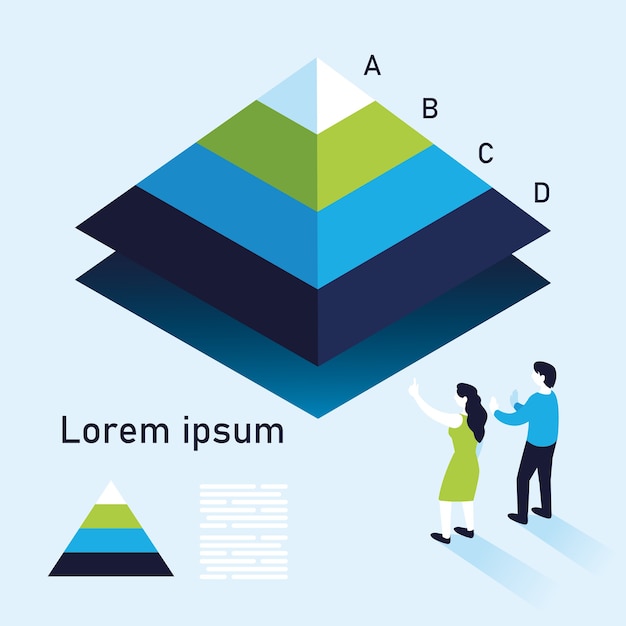 A
B
C
D

Lorem ipsum