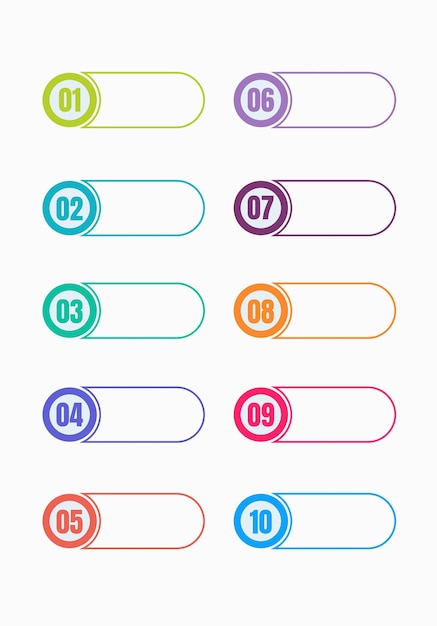 01

02

03

04

05

06

07

08

09

10