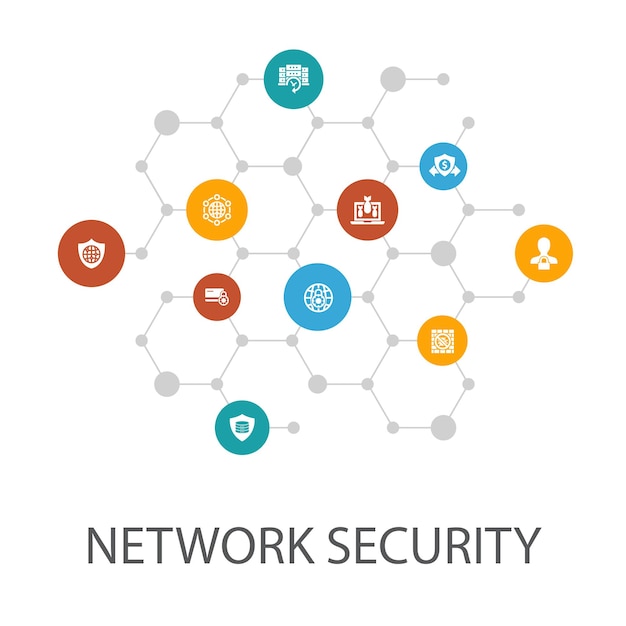 NETWORK SECURITY