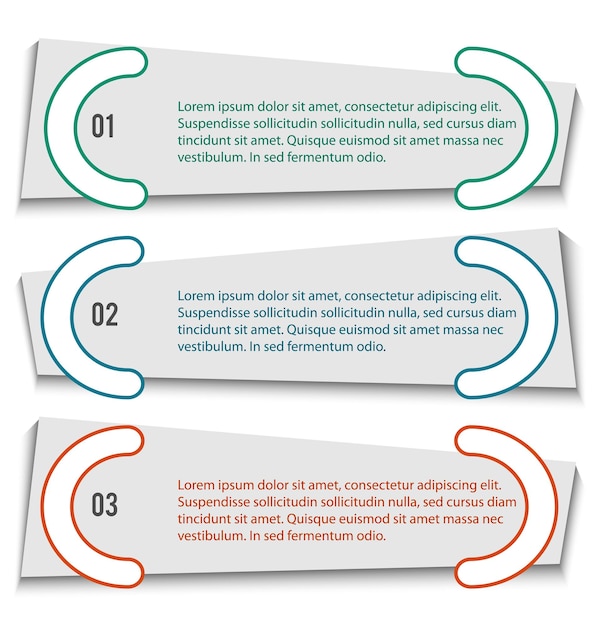 01

Lorem ipsum dolor sit amet, consectetur adipiscing elit. Suspendisse sollicitudin sollicitudin nulla, sed cursus diam tincidunt sit amet. Quisque euismod sit amet massa nec vestibulum. In sed fermentum odio.

02

Lorem ipsum dolor sit amet, consectetur adipiscing elit. Suspendisse sollicitudin sollicitudin nulla, sed cursus diam tincidunt sit amet. Quisque euismod sit amet massa nec vestibulum. In sed fermentum odio.

03

Lorem ipsum dolor sit amet, consectetur adipiscing elit. Suspendisse sollicitudin sollicitudin nulla, sed cursus diam tincidunt sit amet. Quisque euismod sit amet massa nec vestibulum. In sed fermentum odio.